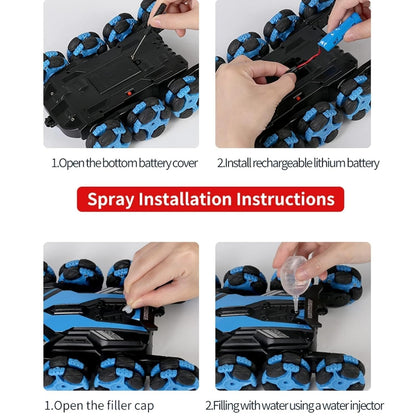 1.Open the bottom battery cover

2.Install rechargeable lithium battery

Spray Installation Instructions

1.Open the filler cap

2.Filling with water using a water injector